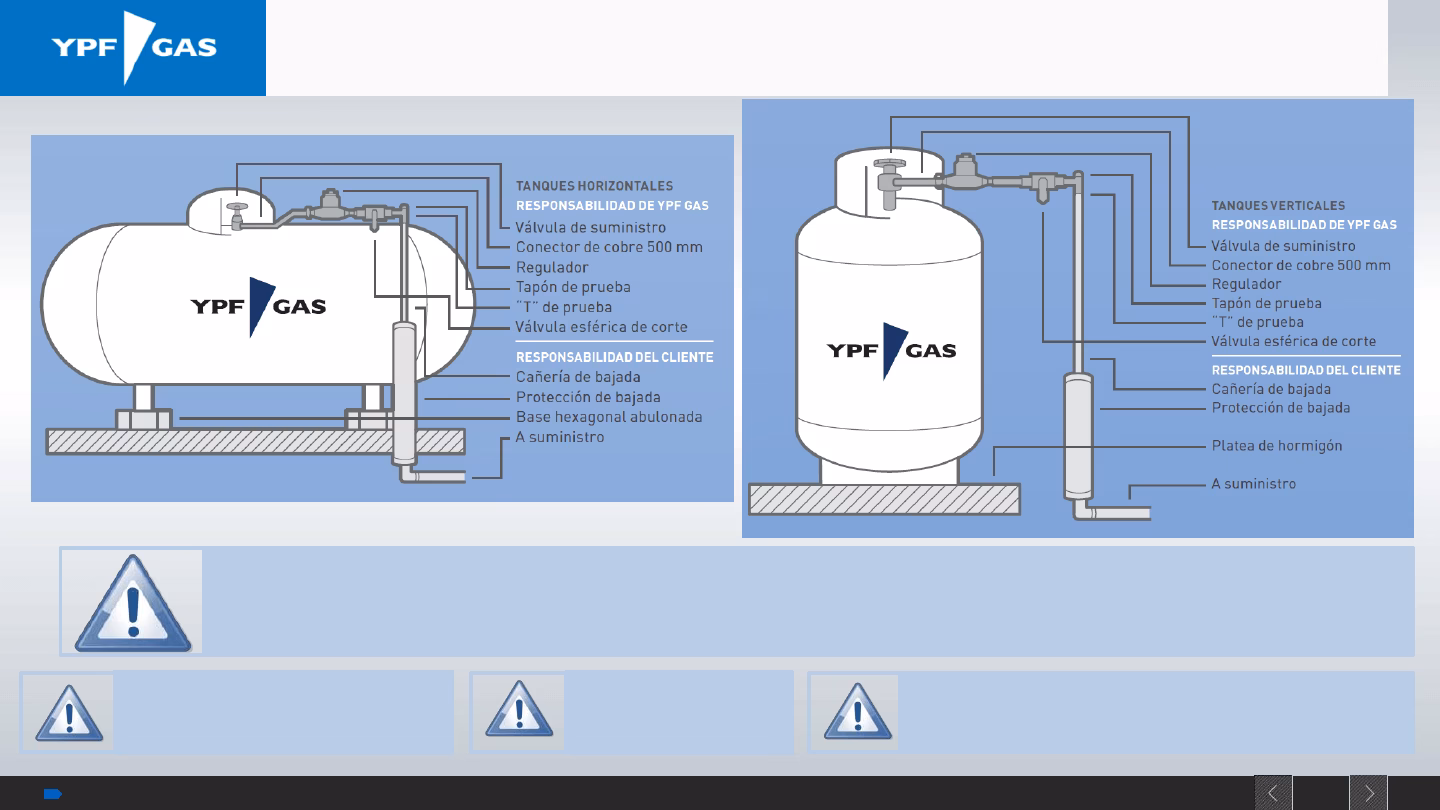 YPF GAS

YPF GAS

TANQUES HORIZONTALES
RESPONSABILIDAD DE YPF GAS
Válvula de suministro
Conector de cobre 500 mm
Regulador
Tapón de prueba
"T" de prueba
Válvula esférica de corte
RESPONSABILIDAD DEL CLIENTE
Cañería de bajada
Protección de bajada
Base hexagonal abulonada
A suministro

YPF GAS

TANQUES VERTICALES
RESPONSABILIDAD DE YPF GAS
Válvula de suministro
Conector de cobre 500 mm
Regulador
Tapón de prueba
"T" de prueba
Válvula esférica de corte
RESPONSABILIDAD DEL CLIENTE
Cañería de bajada
Protección de bajada
Platea de hormigón
A suministro