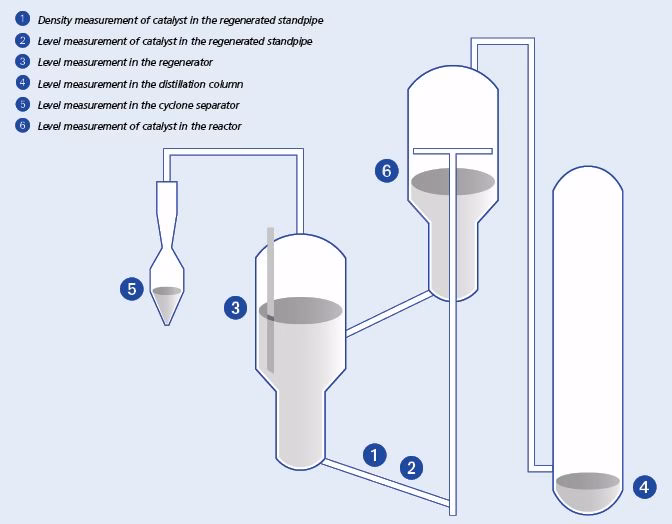 1 Density measurement of catalyst in the regenerated standpipe
2 Level measurement of catalyst in the regenerated standpipe
3 Level measurement in the regenerator
4 Level measurement in the distillation column
5 Level measurement in the cyclone separator
6 Level measurement of catalyst in the reactor

6

5

3

1

2

4